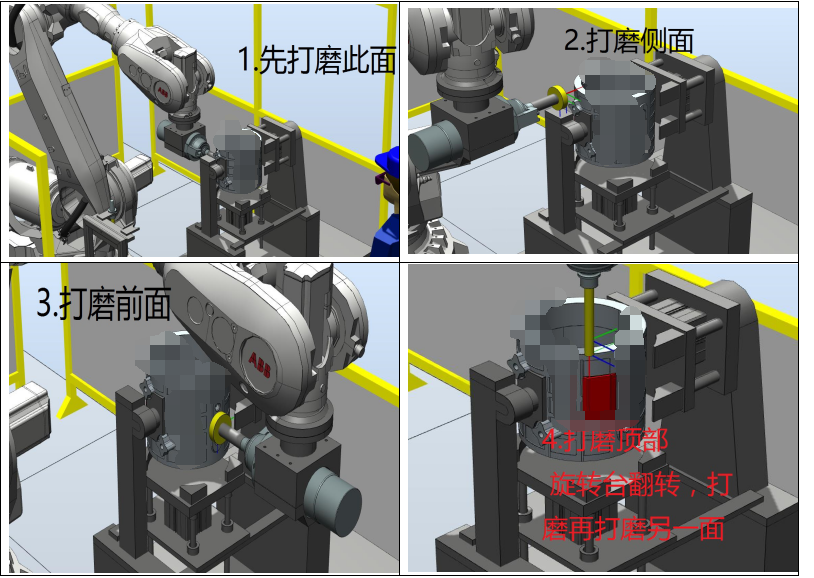 1.先打磨此面

ABB

2.打磨侧面

3.打磨前面

ABB

4.打磨顶部
旋转台翻转，打磨再打磨另一面